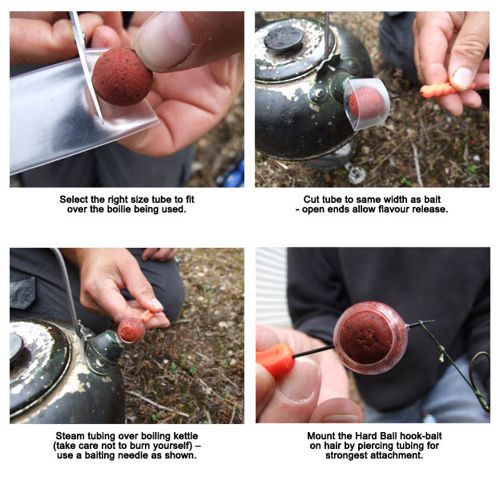 Select the right size tube to fit over the boilie being used.

Cut tube to same width as bait - open ends allow flavour release.

Steam tubing over boiling kettle (take care not to burn yourself) – use a baiting needle as shown.

Mount the Hard Ball hook-bait on hair by piercing tubing for strongest attachment.